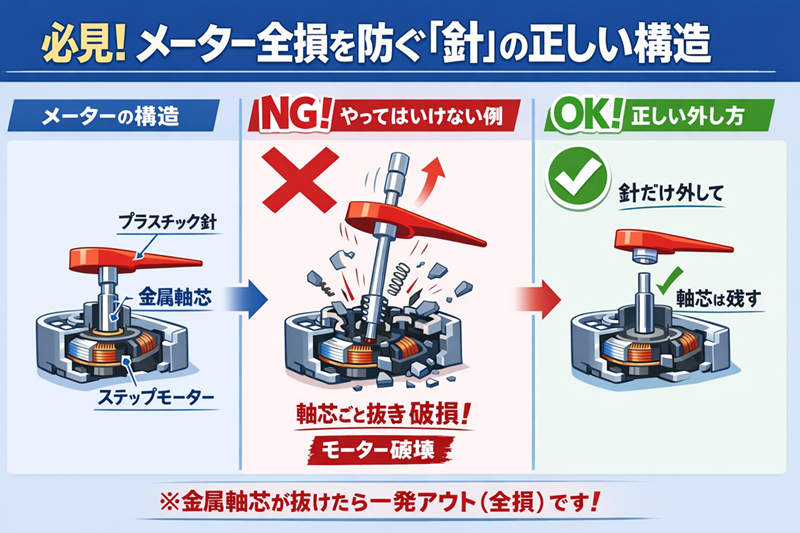 必見! メーター全損を防ぐ「針」の正しい構造

メーターの構造

プラスチック針

金属軸芯

ステップモーター

NG! やってはいけない例

軸芯ごと抜き破損!

モーター破壊

OK! 正しい外し方

針だけ外して

軸芯は残す

※金属軸芯が抜けたら一発アウト(全損)です!